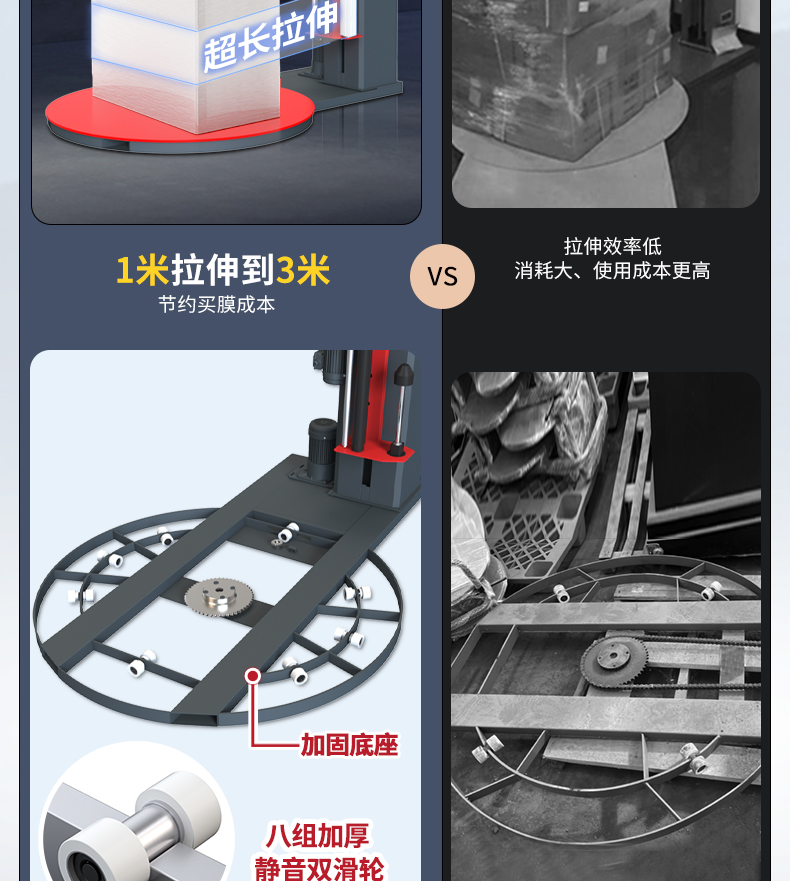 超长拉伸

1米拉伸到3米
节约买膜成本

VS

拉伸效率低
消耗大、使用成本更高

加固底座

八组加厚
静音双滑轮